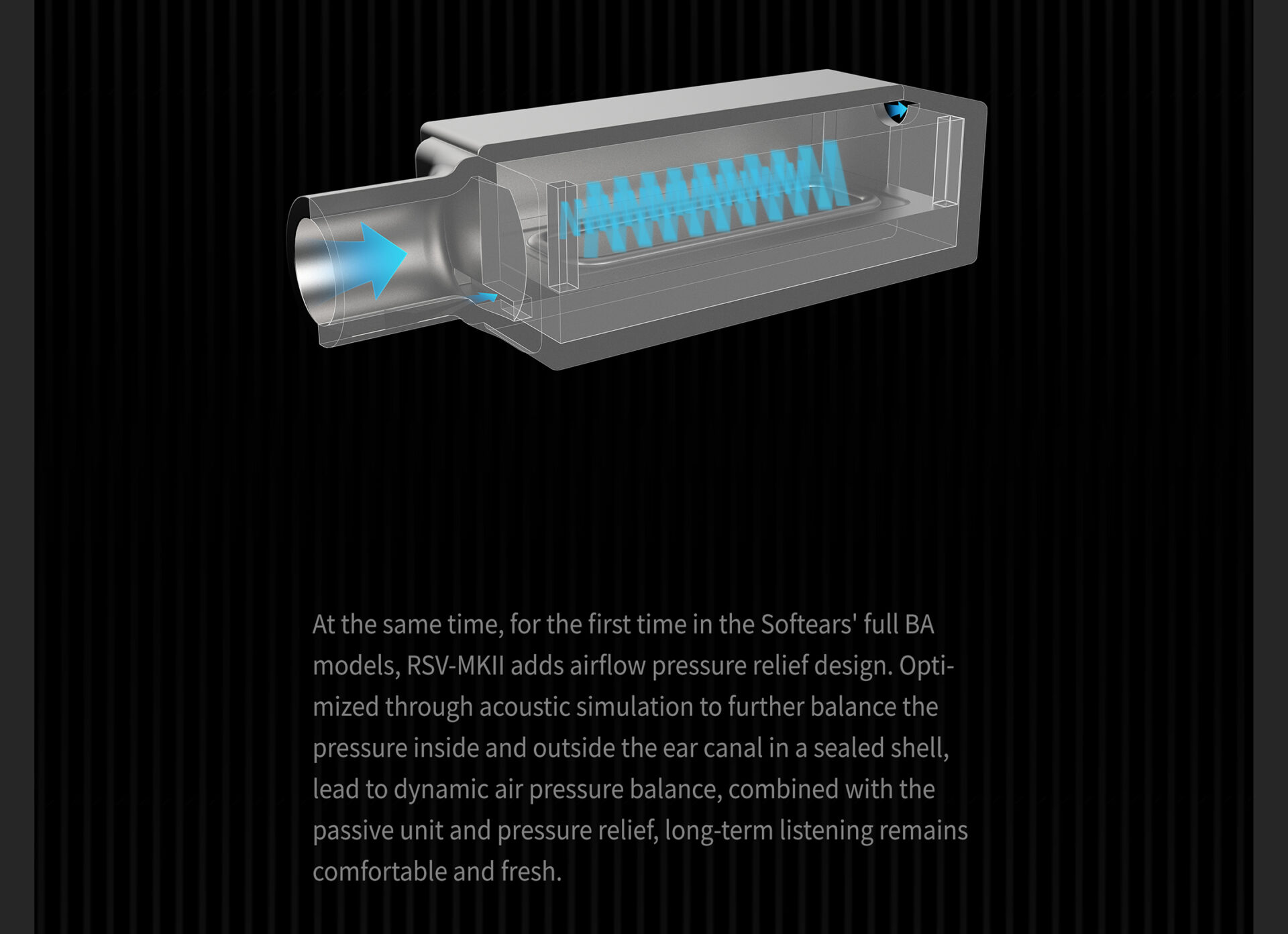 At the same time, for the first time in the Softears' full BA models, RSV-MKII adds airflow pressure relief design. Optimized through acoustic simulation to further balance the pressure inside and outside the ear canal in a sealed shell, lead to dynamic air pressure balance, combined with the passive unit and pressure relief, long-term listening remains comfortable and fresh.